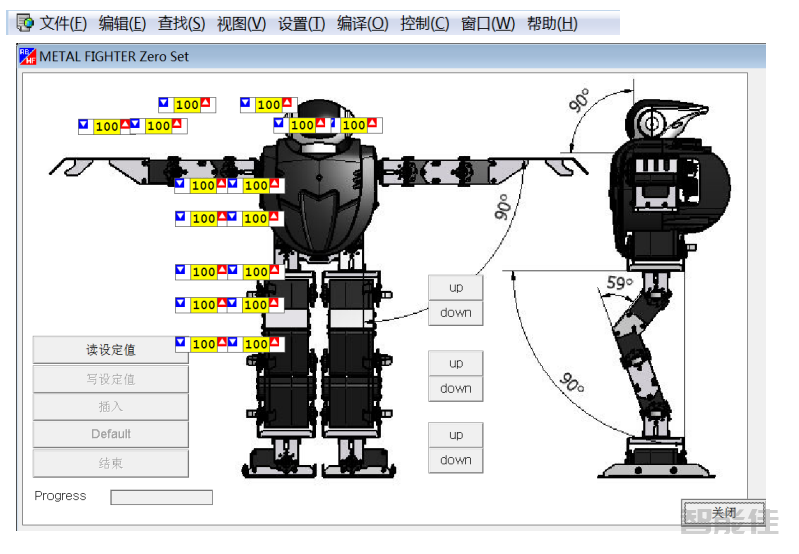 文件(F) 编辑(E) 查找(S) 视图(V) 设置(T) 编译(O) 控制(C) 窗口(W) 帮助(H)

METAL FIGHTER Zero Set

100 100
100 100 100 100
100 100
100 100
100 100
100 100
100 100

90°
90°
59°
90°

up
down
up
down
up
down

读设定值
写设定值
插入
Default
结束

Progress

关闭

智能佳